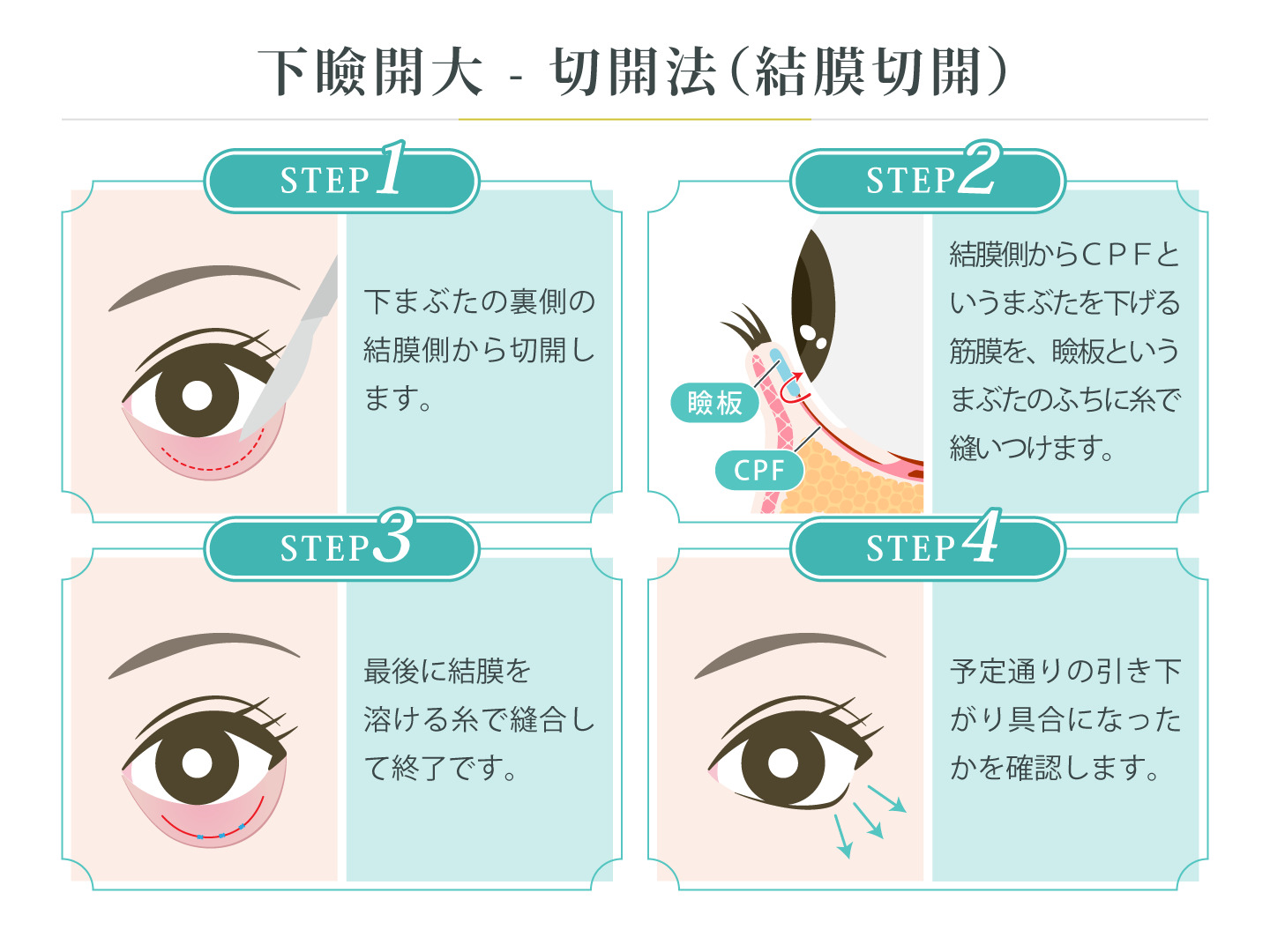 下瞼開大 - 切開法（結膜切開）

STEP1

下まぶたの裏側の結膜側から切開します。

STEP2

瞼板

CPF

結膜側からＣＰＦというまぶたを下げる筋膜を、瞼板というまぶたのふちに糸で縫いつけます。

STEP3

最後に結膜を溶ける糸で縫合して終了です。

STEP4

予定通りの引き下がり具合になったかを確認します。